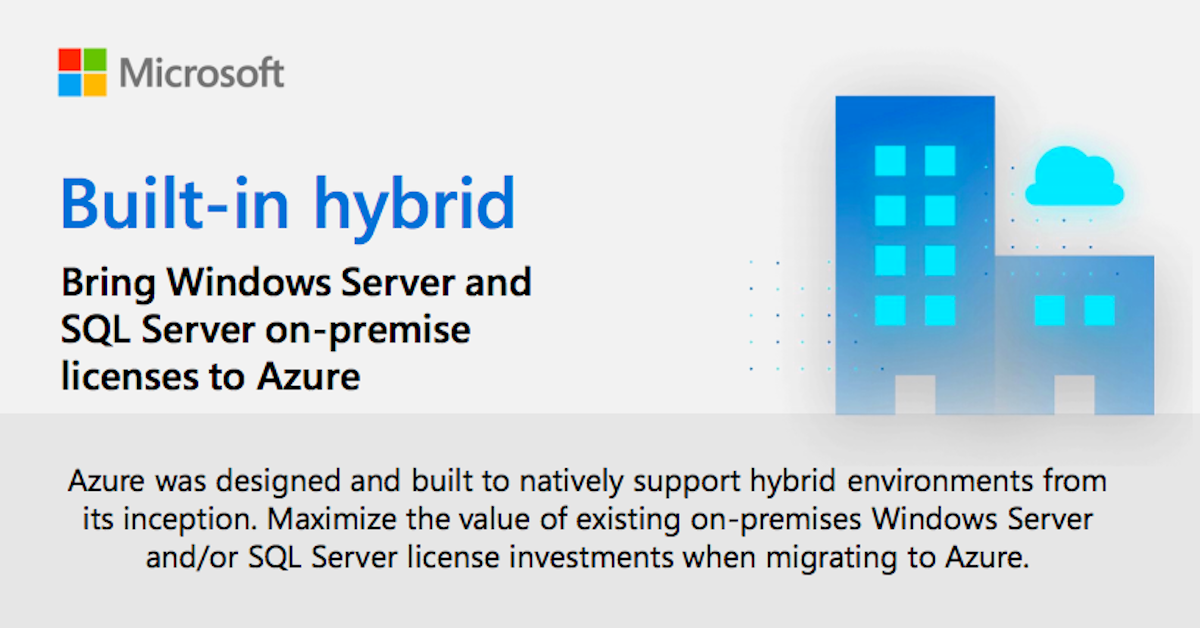 Microsoft

Built-in hybrid

Bring Windows Server and SQL Server on-premise licenses to Azure

Azure was designed and built to natively support hybrid environments from its inception. Maximize the value of existing on-premises Windows Server and/or SQL Server license investments when migrating to Azure.